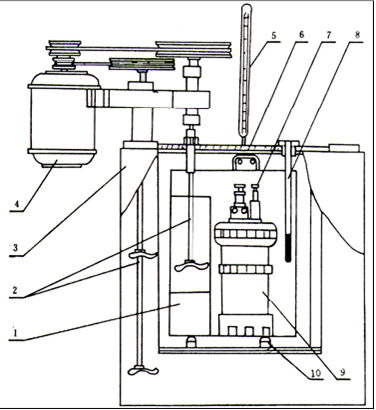 5
6
7
8
4
3
2
1
10
9